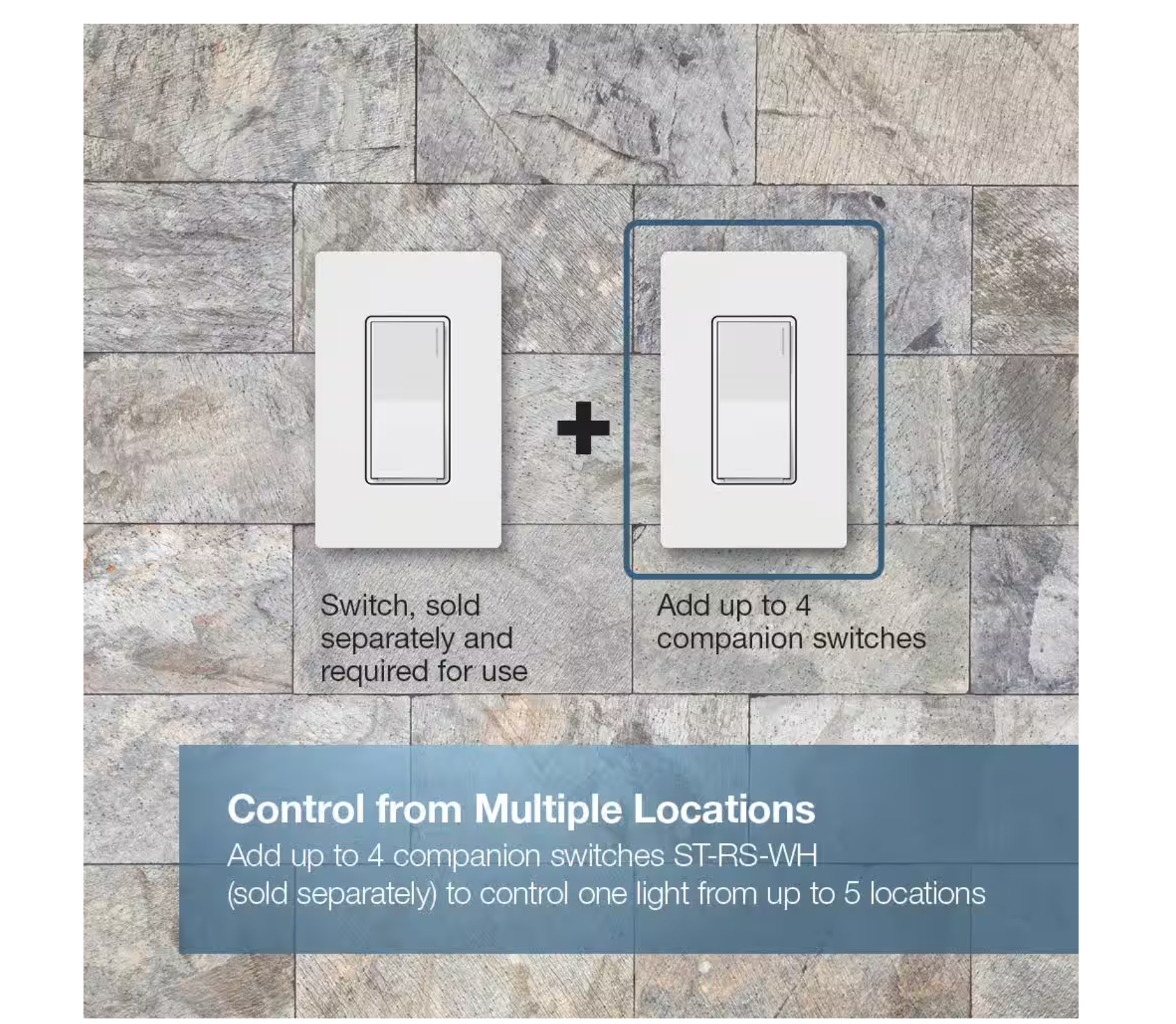 Switch, sold separately and required for use

+

Add up to 4 companion switches

Control from Multiple Locations

Add up to 4 companion switches ST-RS-WH (sold separately) to control one light from up to 5 locations