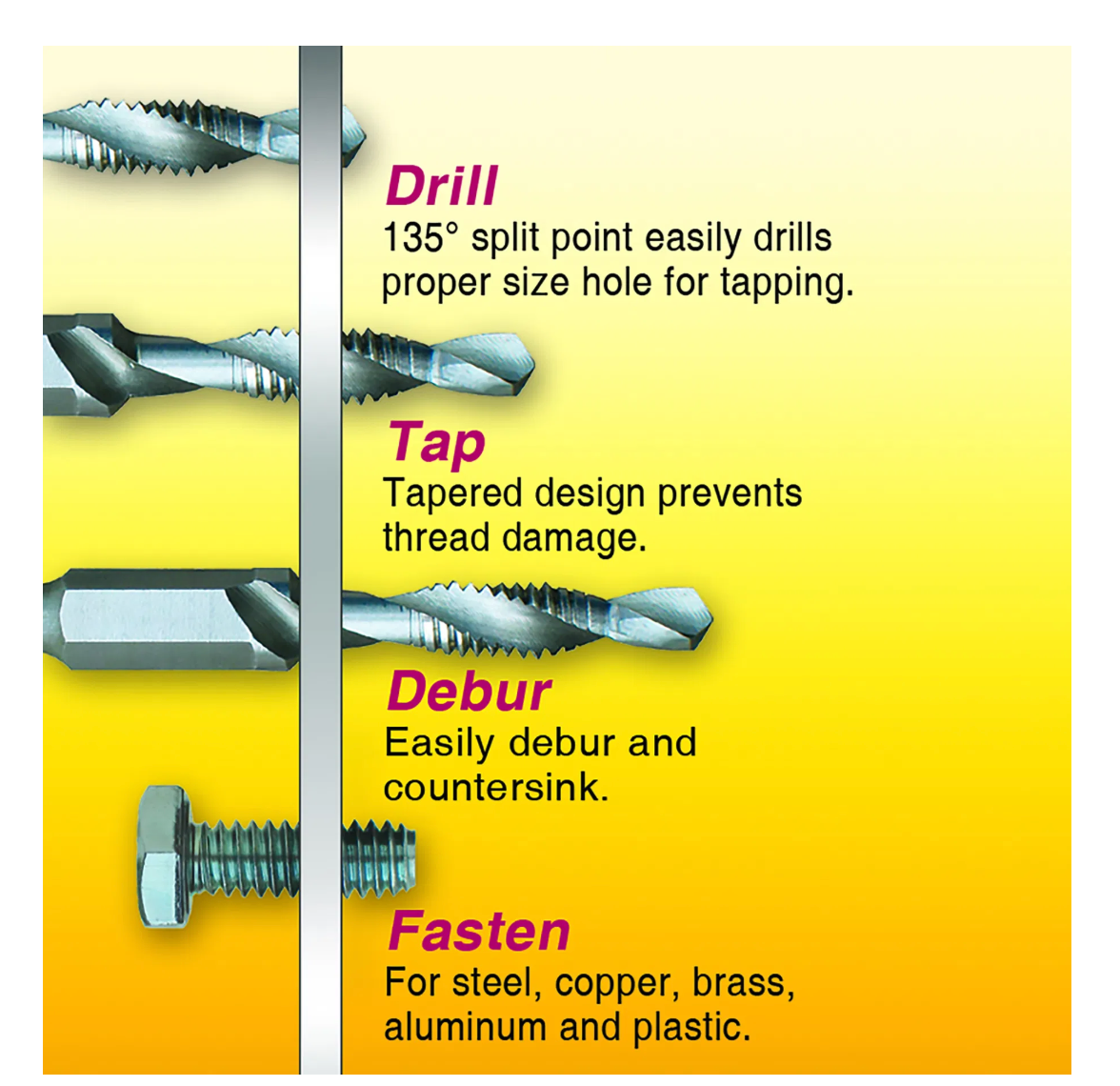 Drill
135° split point easily drills proper size hole for tapping.

Tap
Tapered design prevents thread damage.

Debur
Easily debur and countersink.

Fasten
For steel, copper, brass, aluminum and plastic.